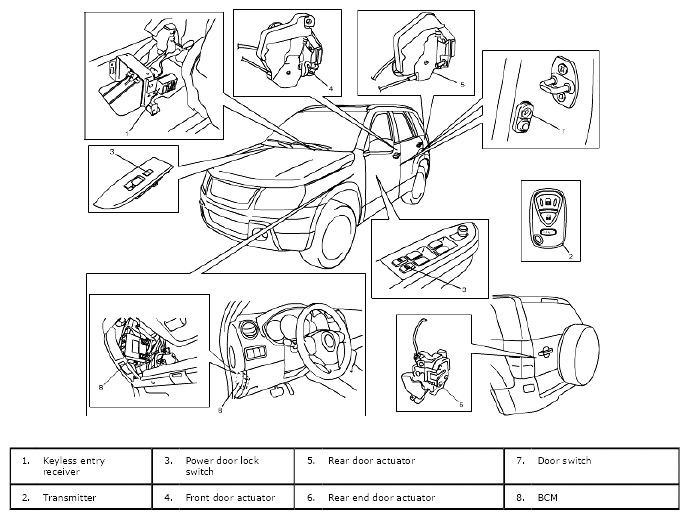 1

3

4

5

7

2

3

8

8

6

| 1. Keyless entry receiver | 3. Power door lock switch | 5. Rear door actuator | 7. Door switch |
|---|---|---|---|
| 2. Transmitter | 4. Front door actuator | 6. Rear end door actuator | 8. BCM |