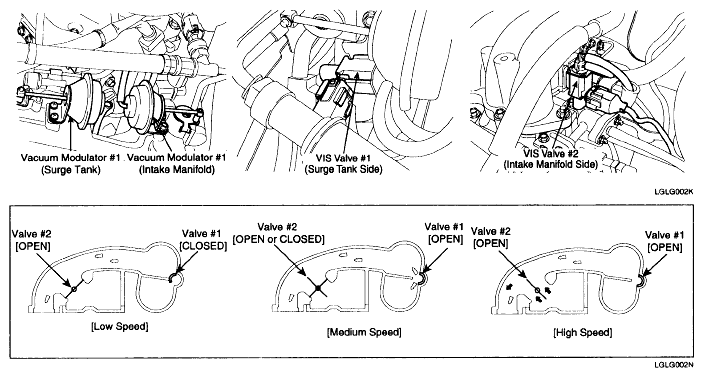 Vacuum Modulator #1
(Surge Tank)

Vacuum Modulator #1
(Intake Manifold)

VIS Valve #1
(Surge Tank Side)

VIS Valve #2
(Intake Manifold Side)

LGLG002K

Valve #2
[OPEN]

Valve #1
[CLOSED]

[Low Speed]

Valve #2
[OPEN or CLOSED]

Valve #1
[OPEN]

[Medium Speed]

Valve #2
[OPEN]

Valve #1
[OPEN]

[High Speed]

LGLG002N