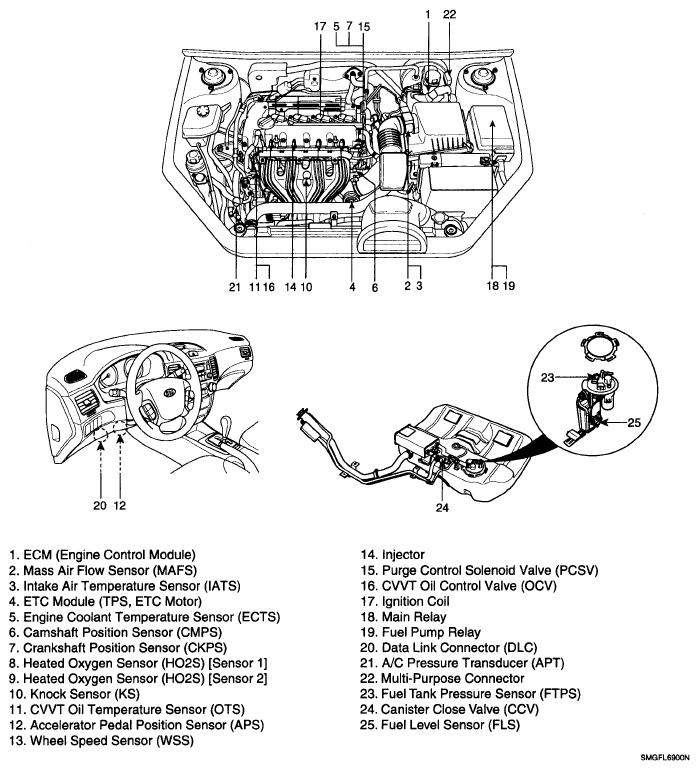 17 5 7 15
1 22

21 11 16 14 10 4 6 2 3 18 19

23
25

20 12
24

1. ECM (Engine Control Module)
2. Mass Air Flow Sensor (MAFS)
3. Intake Air Temperature Sensor (IATS)
4. ETC Module (TPS, ETC Motor)
5. Engine Coolant Temperature Sensor (ECTS)
6. Camshaft Position Sensor (CMPS)
7. Crankshaft Position Sensor (CKPS)
8. Heated Oxygen Sensor (HO2S) [Sensor 1]
9. Heated Oxygen Sensor (HO2S) [Sensor 2]
10. Knock Sensor (KS)
11. CVVT Oil Temperature Sensor (OTS)
12. Accelerator Pedal Position Sensor (APS)
13. Wheel Speed Sensor (WSS)

14. Injector
15. Purge Control Solenoid Valve (PCSV)
16. CVVT Oil Control Valve (OCV)
17. Ignition Coil
18. Main Relay
19. Fuel Pump Relay
20. Data Link Connector (DLC)
21. A/C Pressure Transducer (APT)
22. Multi-Purpose Connector
23. Fuel Tank Pressure Sensor (FTPS)
24. Canister Close Valve (CCV)
25. Fuel Level Sensor (FLS)

SMGFL6900N