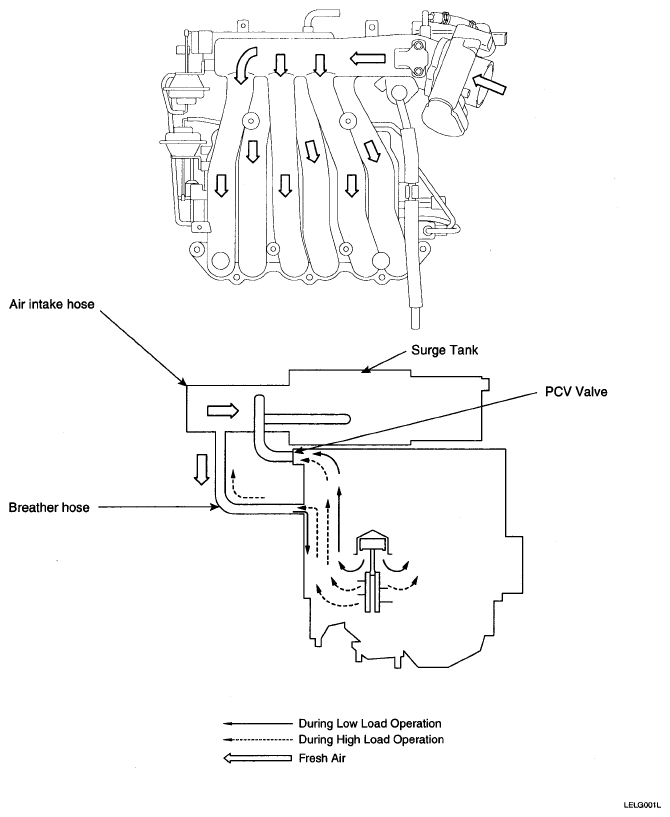 Air intake hose

Surge Tank

PCV Valve

Breather hose

During Low Load Operation
During High Load Operation
Fresh Air

LELG001L