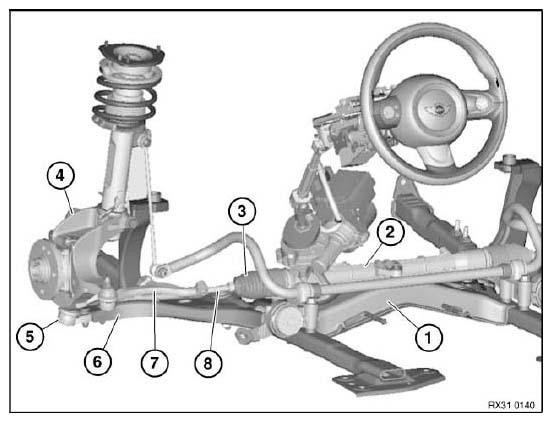 4
3
2
5
6
7
8
1
RX31 0140