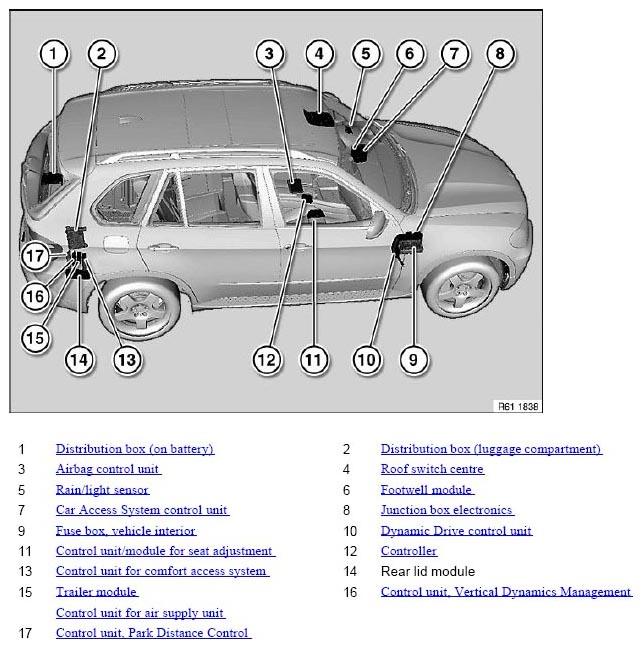 1 2 3 4 5 6 7 8

17

16

15

14 13 12 11 10 9

R61 1838

| | | | |
|---|---|---|---|
| 1 | Distribution box (on battery) | 2 | Distribution box (luggage compartment) |
| 3 | Airbag control unit | 4 | Roof switch centre |
| 5 | Rain/light sensor | 6 | Footwell module |
| 7 | Car Access System control unit | 8 | Junction box electronics |
| 9 | Fuse box, vehicle interior | 10 | Dynamic Drive control unit |
| 11 | Control unit/module for seat adjustment | 12 | Controller |
| 13 | Control unit for comfort access system | 14 | Rear lid module |
| 15 | Trailer module | 16 | Control unit, Vertical Dynamics Management |
| | Control unit for air supply unit | | |
| 17 | Control unit, Park Distance Control | | |