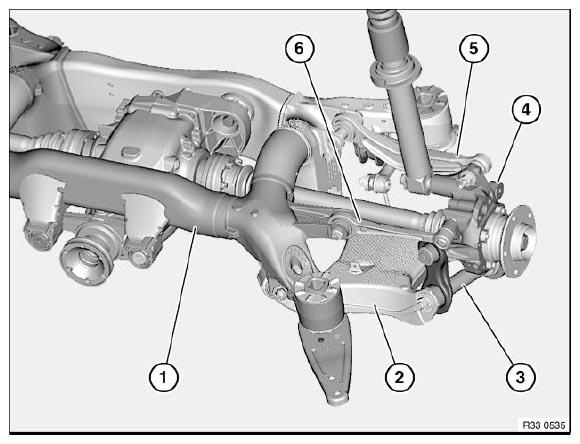 6
5
4
1
2
3
R33 0535