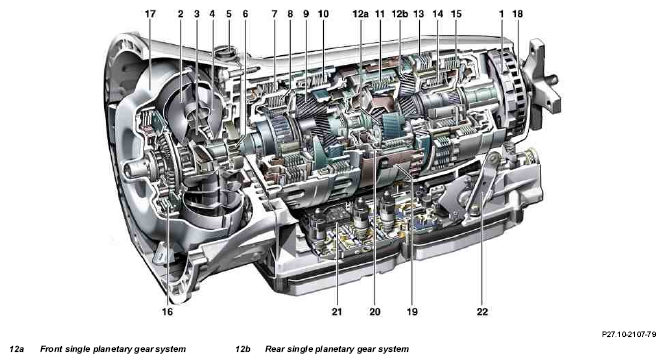 17 2 3 4 5 6 7 8 9 10 12a 11 12b 13 14 15 1 18

16 21 20 19 22

P27.10-2107-79

12a Front single planetary gear system 12b Rear single planetary gear system