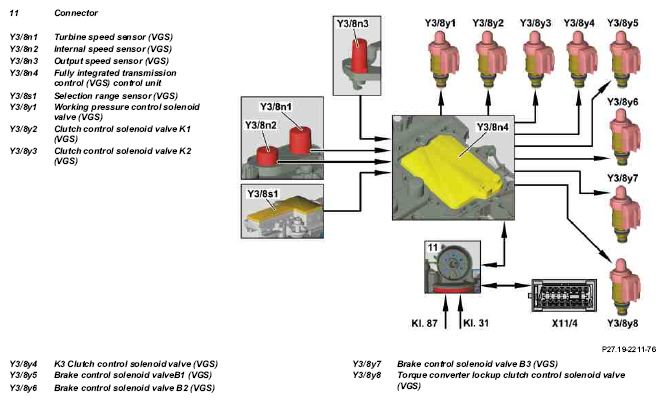 11 Connector

Y3/8n1 Turbine speed sensor (VGS)
Y3/8n2 Internal speed sensor (VGS)
Y3/8n3 Output speed sensor (VGS)
Y3/8n4 Fully integrated transmission control (VGS) control unit
Y3/8s1 Selection range sensor (VGS)
Y3/8y1 Working pressure control solenoid valve (VGS)
Y3/8y2 Clutch control solenoid valve K1 (VGS)
Y3/8y3 Clutch control solenoid valve K2 (VGS)

Y3/8n3
Y3/8y1
Y3/8y2
Y3/8y3
Y3/8y4
Y3/8y5
Y3/8n1
Y3/8n2
Y3/8n4
Y3/8y6
Y3/8s1
Y3/8y7
11
Kl. 87
Kl. 31
X11/4
Y3/8y8

P27.19-2211-76

Y3/8y4 K3 Clutch control solenoid valve (VGS)
Y3/8y5 Brake control solenoid valveB1 (VGS)
Y3/8y6 Brake control solenoid valve B2 (VGS)
Y3/8y7 Brake control solenoid valve B3 (VGS)
Y3/8y8 Torque converter lockup clutch control solenoid valve (VGS)