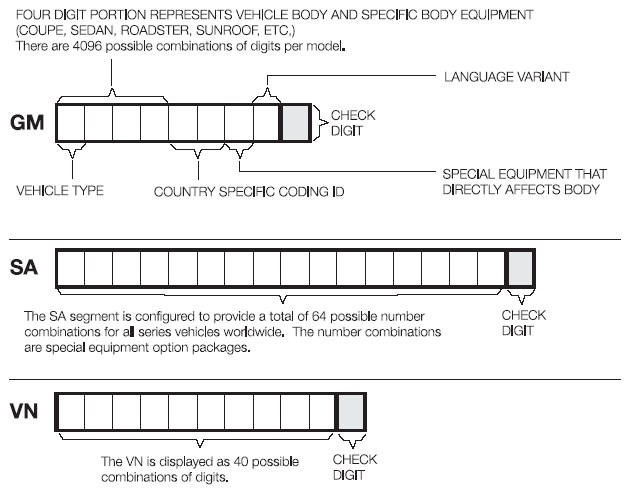 FOUR DIGIT PORTION REPRESENTS VEHICLE BODY AND SPECIFIC BODY EQUIPMENT (COUPE, SEDAN, ROADSTER, SUNROOF, ETC,)
There are 4096 possible combinations of digits per model.

LANGUAGE VARIANT

GM

CHECK DIGIT

VEHICLE TYPE

COUNTRY SPECIFIC CODING ID

SPECIAL EQUIPMENT THAT DIRECTLY AFFECTS BODY

SA

The SA segment is configured to provide a total of 64 possible number combinations for all series vehicles worldwide. The number combinations are special equipment option packages.

CHECK DIGIT

VN

The VN is displayed as 40 possible combinations of digits.

CHECK DIGIT