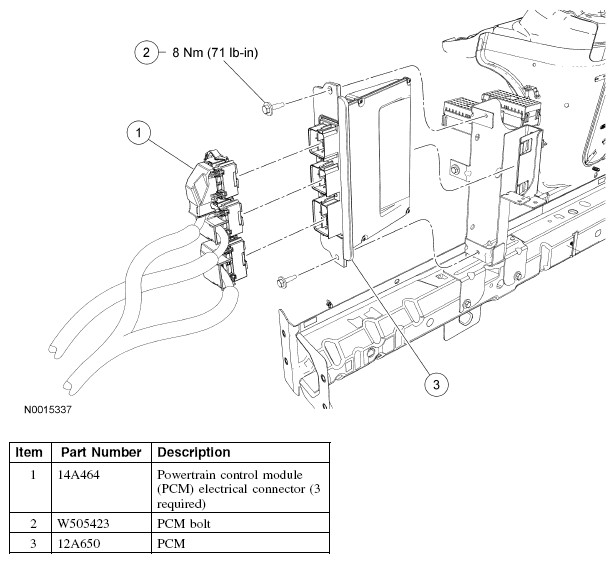 2 8 Nm (71 lb-in)

1

3

N0015337

| Item | Part Number | Description |
|---|---|---|
| 1 | 14A464 | Powertrain control module (PCM) electrical connector (3 required) |
| 2 | W505423 | PCM bolt |
| 3 | 12A650 | PCM |