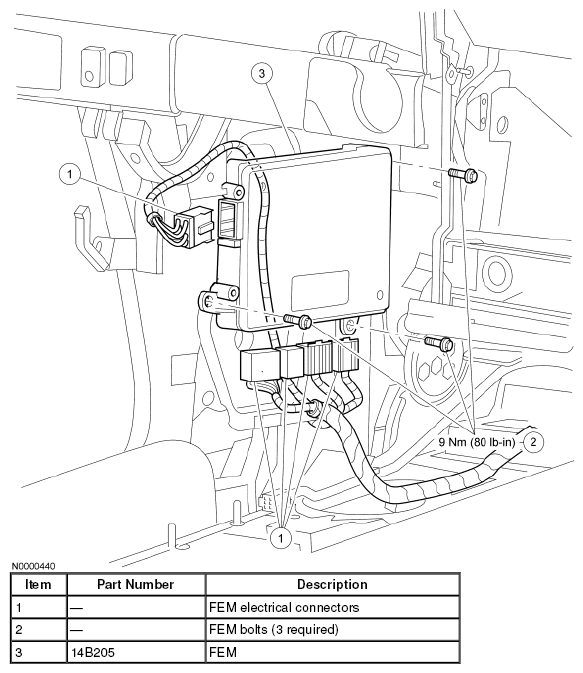 3

1

9 Nm (80 lb-in) 2

1

N0000440

| Item | Part Number | Description |
|---|---|---|
| 1 | — | FEM electrical connectors |
| 2 | — | FEM bolts (3 required) |
| 3 | 14B205 | FEM |