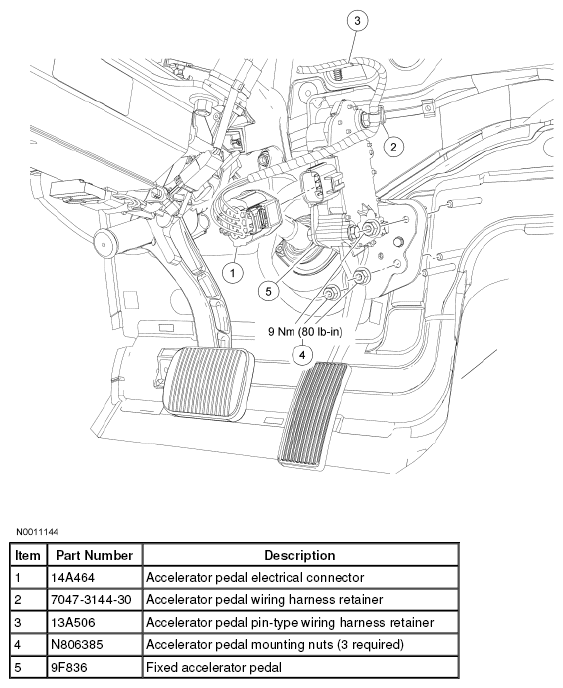 3

2

1

5

9 Nm (80 lb-in)

4

N0011144

| Item | Part Number | Description |
|---|---|---|
| 1 | 14A464 | Accelerator pedal electrical connector |
| 2 | 7047-3144-30 | Accelerator pedal wiring harness retainer |
| 3 | 13A506 | Accelerator pedal pin-type wiring harness retainer |
| 4 | N806385 | Accelerator pedal mounting nuts (3 required) |
| 5 | 9F836 | Fixed accelerator pedal |