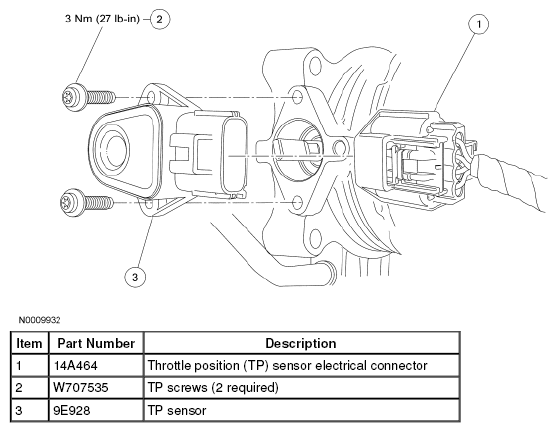 3 Nm (27 lb-in) 2

1

3

N0009932

| Item | Part Number | Description |
|---|---|---|
| 1 | 14A464 | Throttle position (TP) sensor electrical connector |
| 2 | W707535 | TP screws (2 required) |
| 3 | 9E928 | TP sensor |