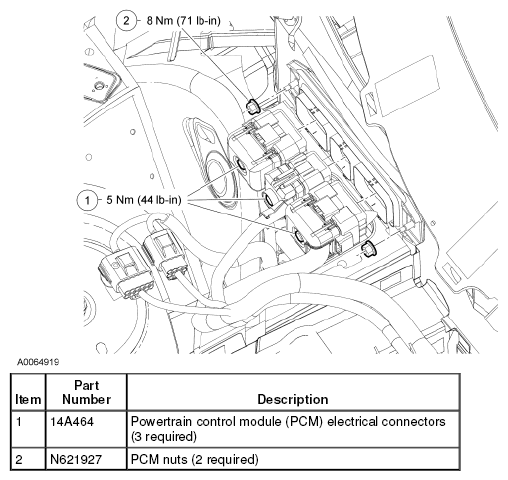 2 8 Nm (71 lb-in)

1 5 Nm (44 lb-in)

A0064919

| Item | Part Number | Description |
|---|---|---|
| 1 | 14A464 | Powertrain control module (PCM) electrical connectors (3 required) |
| 2 | N621927 | PCM nuts (2 required) |