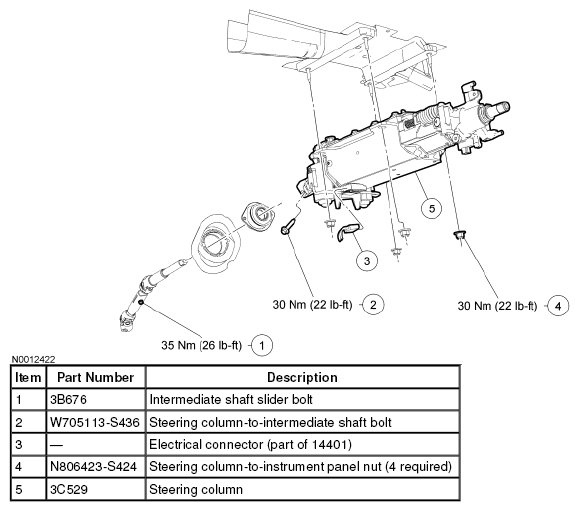 5

3

30 Nm (22 lb-ft) 2

30 Nm (22 lb-ft) 4

35 Nm (26 lb-ft) 1

N0012422

| Item | Part Number | Description |
|---|---|---|
| 1 | 3B676 | Intermediate shaft slider bolt |
| 2 | W705113-S436 | Steering column-to-intermediate shaft bolt |
| 3 | — | Electrical connector (part of 14401) |
| 4 | N806423-S424 | Steering column-to-instrument panel nut (4 required) |
| 5 | 3C529 | Steering column |