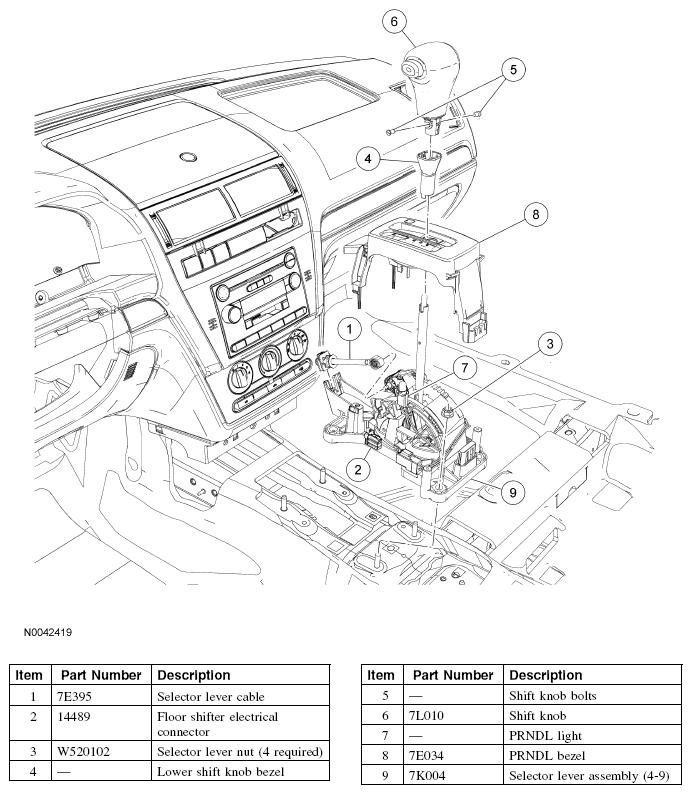 6
5
4
8
1
3
7
2
9

N0042419

| Item | Part Number | Description |
|---|---|---|
| 1 | 7E395 | Selector lever cable |
| 2 | 14489 | Floor shifter electrical connector |
| 3 | W520102 | Selector lever nut (4 required) |
| 4 | — | Lower shift knob bezel |

| Item | Part Number | Description |
|---|---|---|
| 5 | — | Shift knob bolts |
| 6 | 7L010 | Shift knob |
| 7 | — | PRNDL light |
| 8 | 7E034 | PRNDL bezel |
| 9 | 7K004 | Selector lever assembly (4-9) |