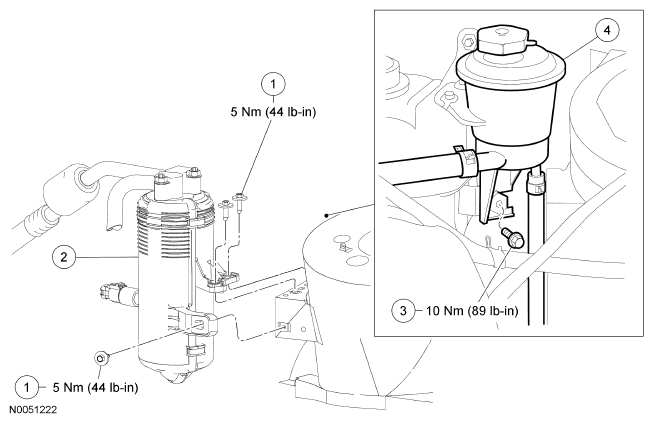 1
5 Nm (44 lb-in)

4

2

3 10 Nm (89 lb-in)

1 5 Nm (44 lb-in)

N0051222