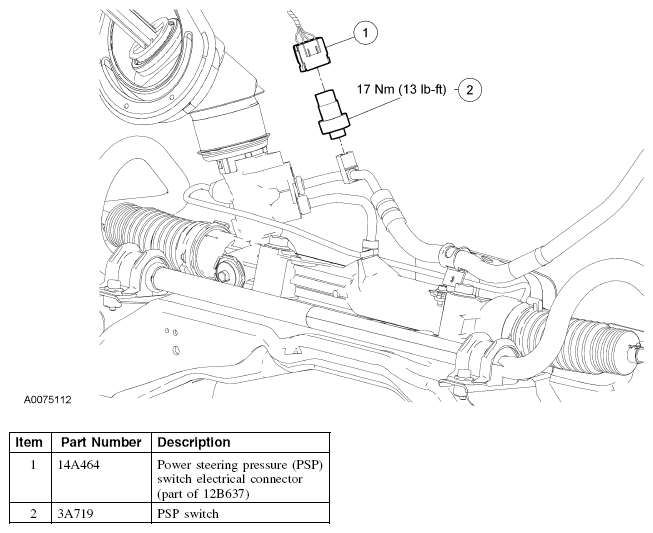 1

17 Nm (13 lb-ft) 2

A0075112

| Item | Part Number | Description |
|---|---|---|
| 1 | 14A464 | Power steering pressure (PSP) switch electrical connector (part of 12B637) |
| 2 | 3A719 | PSP switch |