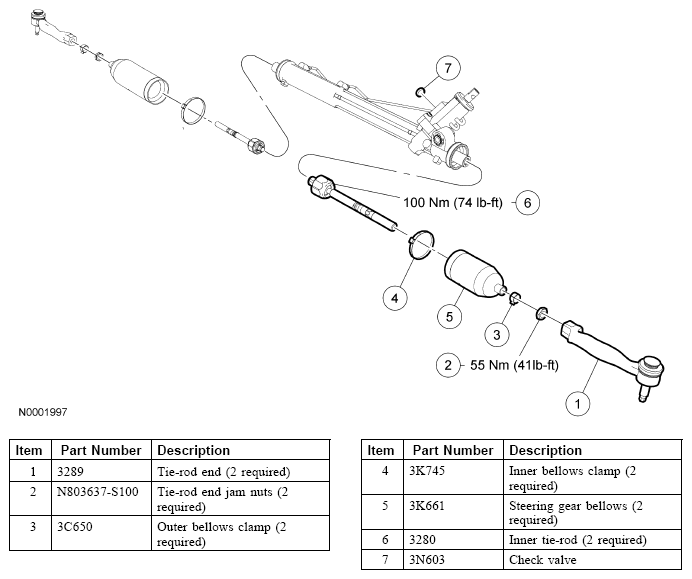 7

100 Nm (74 lb-ft) 6

4

5

3

2 55 Nm (41lb-ft)

1

N0001997

| Item | Part Number | Description |
|---|---|---|
| 1 | 3289 | Tie-rod end (2 required) |
| 2 | N803637-S100 | Tie-rod end jam nuts (2 required) |
| 3 | 3C650 | Outer bellows clamp (2 required) |

| Item | Part Number | Description |
|---|---|---|
| 4 | 3K745 | Inner bellows clamp (2 required) |
| 5 | 3K661 | Steering gear bellows (2 required) |
| 6 | 3280 | Inner tie-rod (2 required) |
| 7 | 3N603 | Check valve |