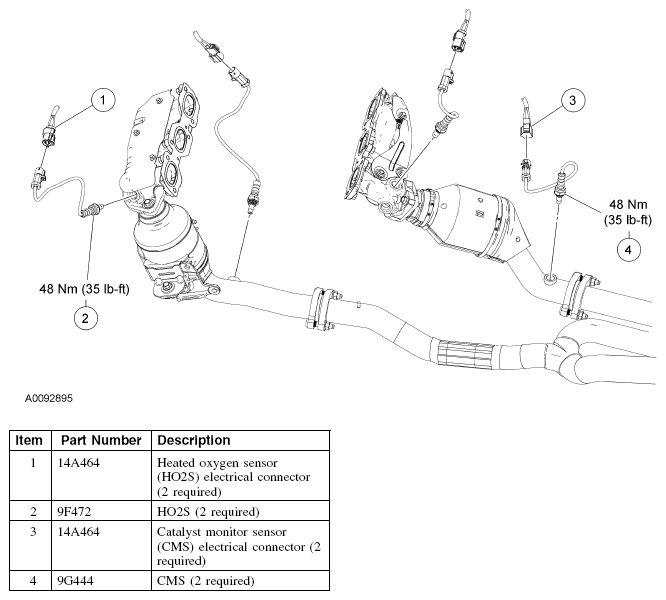 1

3

48 Nm
(35 lb-ft)

4

48 Nm (35 lb-ft)

2

A0092895

| Item | Part Number | Description |
|---|---|---|
| 1 | 14A464 | Heated oxygen sensor (HO2S) electrical connector (2 required) |
| 2 | 9F472 | HO2S (2 required) |
| 3 | 14A464 | Catalyst monitor sensor (CMS) electrical connector (2 required) |
| 4 | 9G444 | CMS (2 required) |