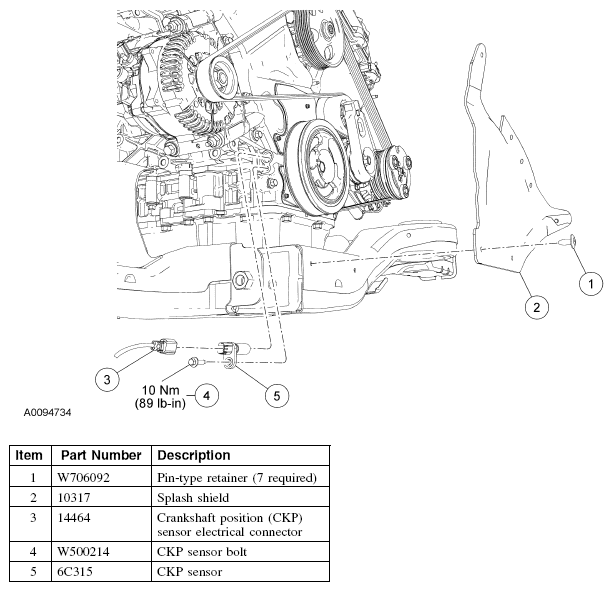 1

2

3

10 Nm
(89 lb-in)

4

5

A0094734

| Item | Part Number | Description |
|---|---|---|
| 1 | W706092 | Pin-type retainer (7 required) |
| 2 | 10317 | Splash shield |
| 3 | 14464 | Crankshaft position (CKP) sensor electrical connector |
| 4 | W500214 | CKP sensor bolt |
| 5 | 6C315 | CKP sensor |