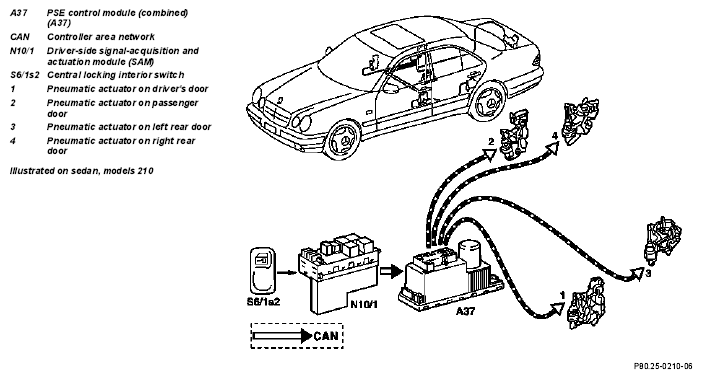 A37 PSE control module (combined) (A37)
CAN Controller area network
N10/1 Driver-side signal-acquisition and actuation module (SAM)
S6/1s2 Central locking interior switch
1 Pneumatic actuator on driver's door
2 Pneumatic actuator on passenger door
3 Pneumatic actuator on left rear door
4 Pneumatic actuator on right rear door

Illustrated on sedan, models 210

2
4
3
1
S6/1s2
N10/1
A37
CAN

P80.25-0210-06