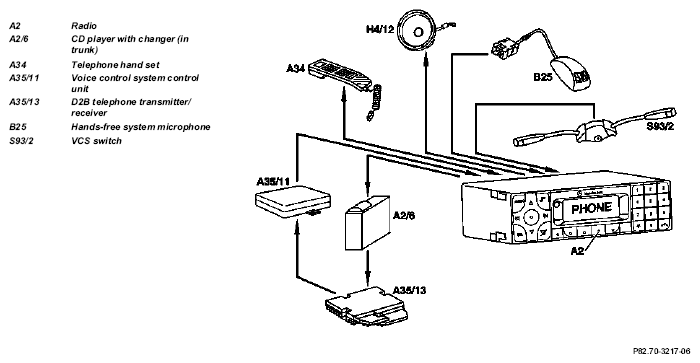 A2 Radio
A2/6 CD player with changer (in trunk)
A34 Telephone hand set
A35/11 Voice control system control unit
A35/13 D2B telephone transmitter/ receiver
B25 Hands-free system microphone
S93/2 VCS switch

H4/12
A34
B25
S93/2
A35/11
A2/6
PHONE
A2
A35/13

P82.70-3217-06