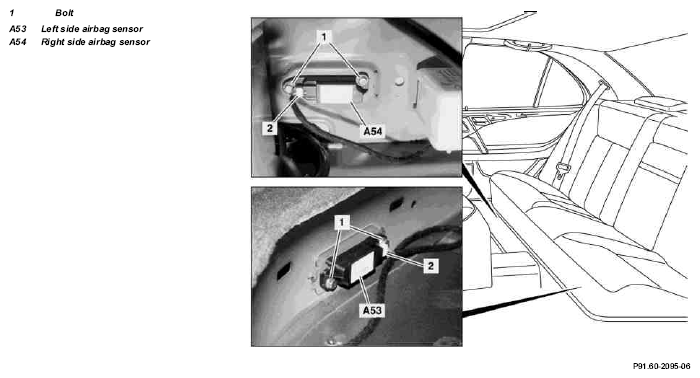 1 Bolt
A53 Left side airbag sensor
A54 Right side airbag sensor

1
2
A54

1
2
A53

P91.60-2095-06