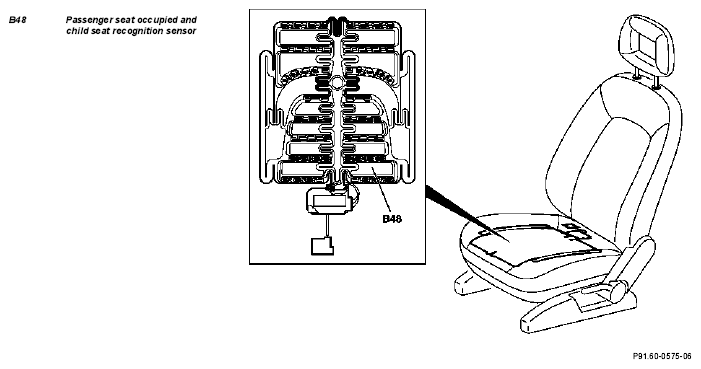 B48 Passenger seat occupied and child seat recognition sensor

B48

P91.60-0575-06