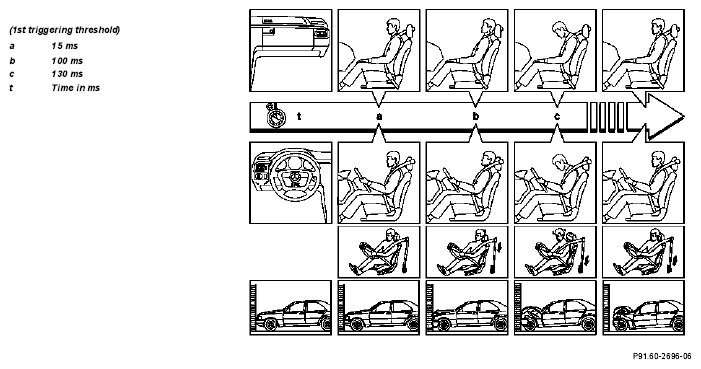 (1st triggering threshold)

a 15 ms
b 100 ms
c 130 ms
t Time in ms

t
a
b
c

P91.60-2696-06