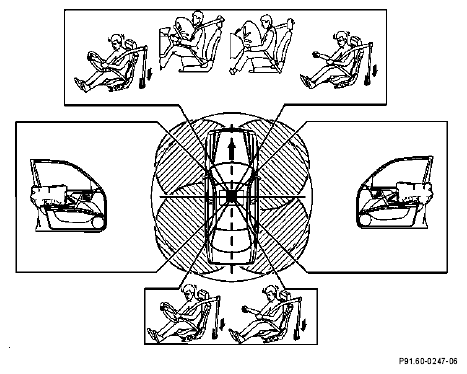 P91.60-0247-06