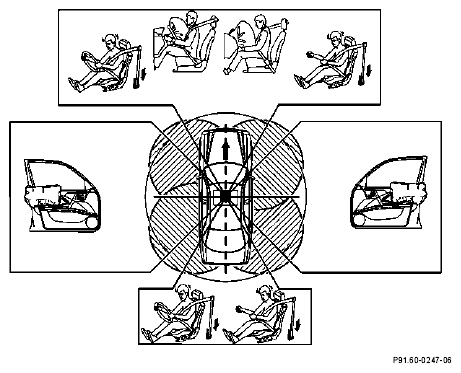 P91.60-0247-06