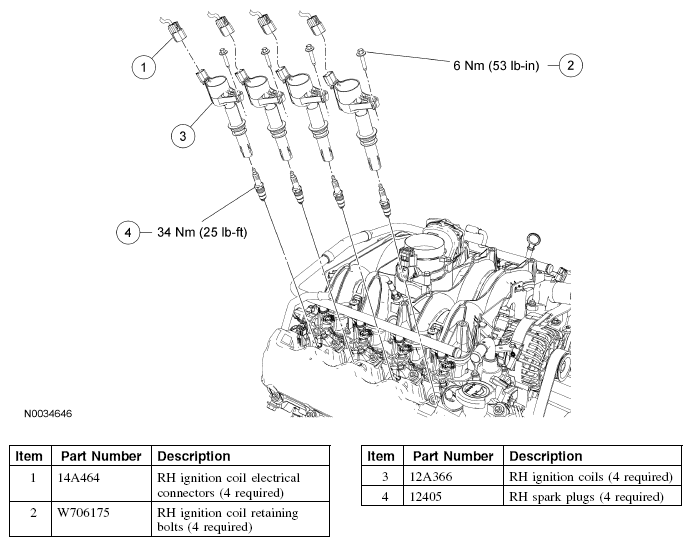 1

6 Nm (53 lb-in)

2

3

4

34 Nm (25 lb-ft)

N0034646

| Item | Part Number | Description |
|---|---|---|
| 1 | 14A464 | RH ignition coil electrical connectors (4 required) |
| 2 | W706175 | RH ignition coil retaining bolts (4 required) |

| Item | Part Number | Description |
|---|---|---|
| 3 | 12A366 | RH ignition coils (4 required) |
| 4 | 12405 | RH spark plugs (4 required) |