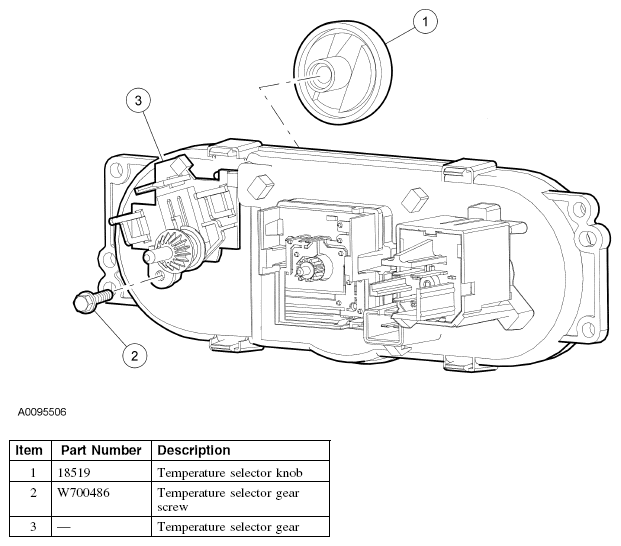 1

3

2

A0095506

| Item | Part Number | Description |
|---|---|---|
| 1 | 18519 | Temperature selector knob |
| 2 | W700486 | Temperature selector gear screw |
| 3 | — | Temperature selector gear |