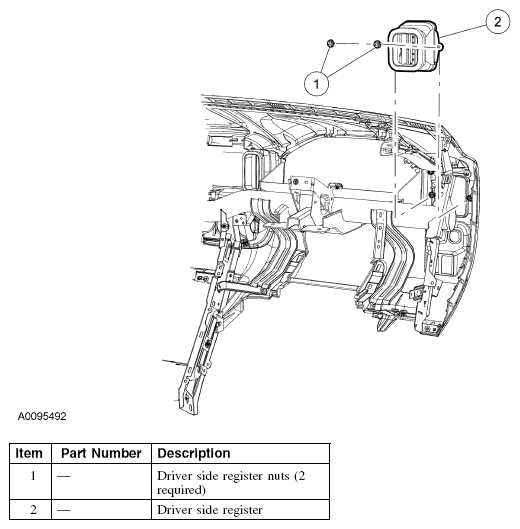 2

1

A0095492

| Item | Part Number | Description |
|---|---|---|
| 1 | — | Driver side register nuts (2 required) |
| 2 | — | Driver side register |