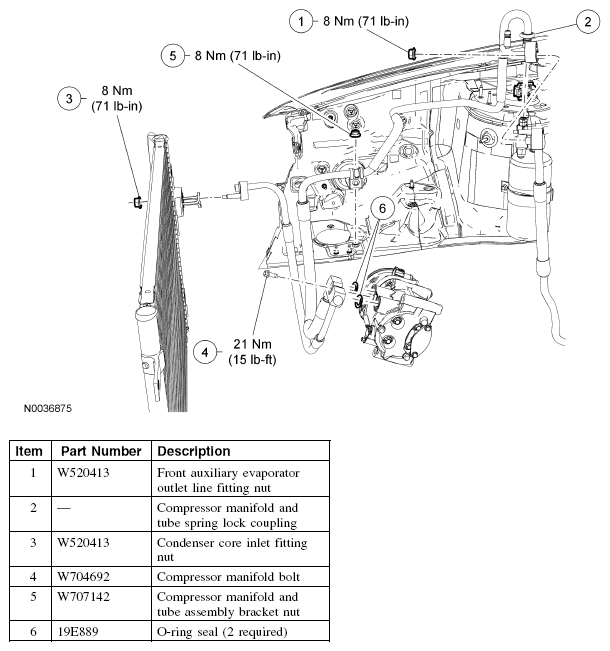 1 8 Nm (71 lb-in)

2

5 8 Nm (71 lb-in)

3 8 Nm (71 lb-in)

6

4 21 Nm (15 lb-ft)

N0036875

| Item | Part Number | Description |
|---|---|---|
| 1 | W520413 | Front auxiliary evaporator outlet line fitting nut |
| 2 | — | Compressor manifold and tube spring lock coupling |
| 3 | W520413 | Condenser core inlet fitting nut |
| 4 | W704692 | Compressor manifold bolt |
| 5 | W707142 | Compressor manifold and tube assembly bracket nut |
| 6 | 19E889 | O-ring seal (2 required) |