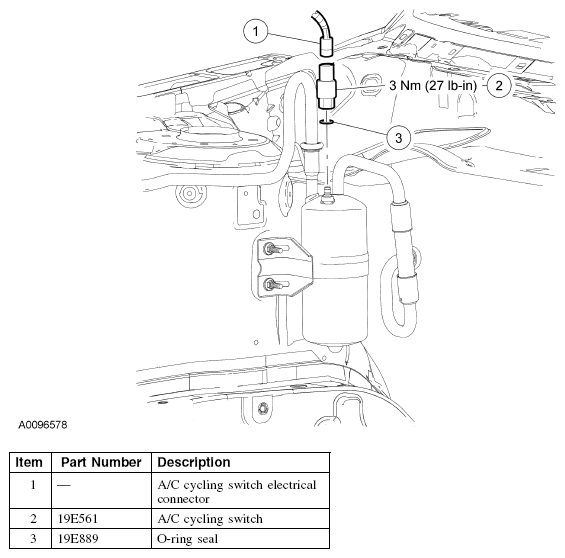 1

3 Nm (27 lb-in)

2

3

A0096578

| Item | Part Number | Description |
|---|---|---|
| 1 | — | A/C cycling switch electrical connector |
| 2 | 19E561 | A/C cycling switch |
| 3 | 19E889 | O-ring seal |