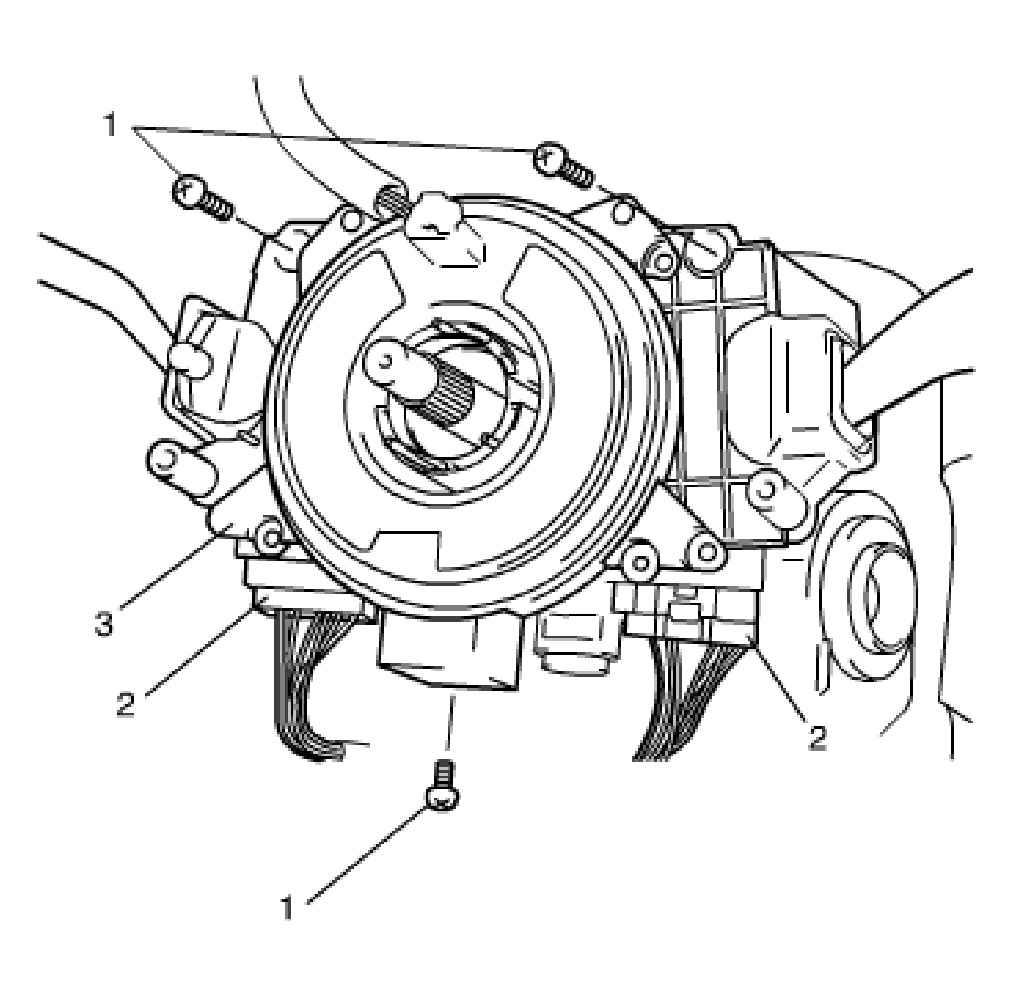 1
3
2
2
1