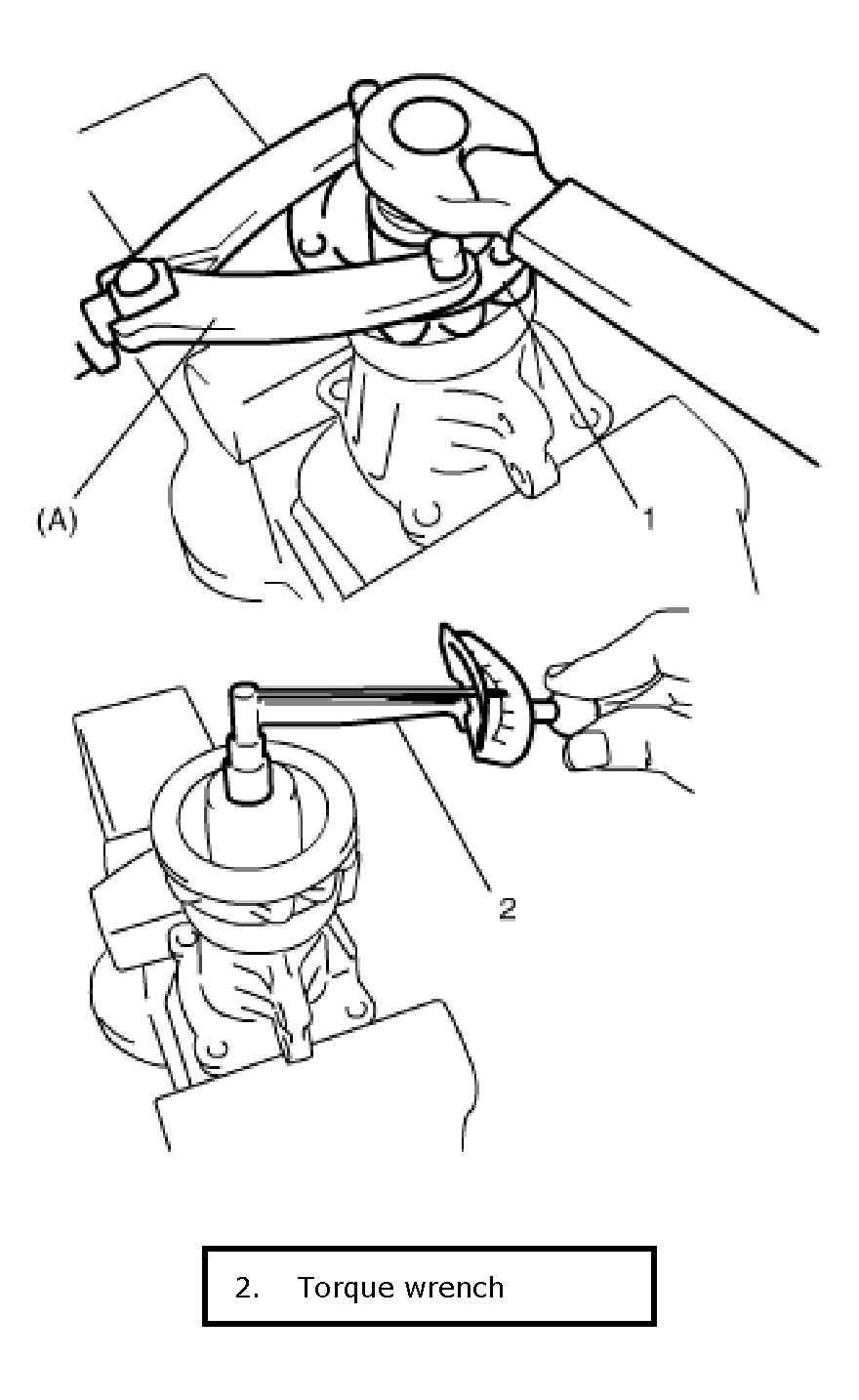 (A)

1

2

2. Torque wrench