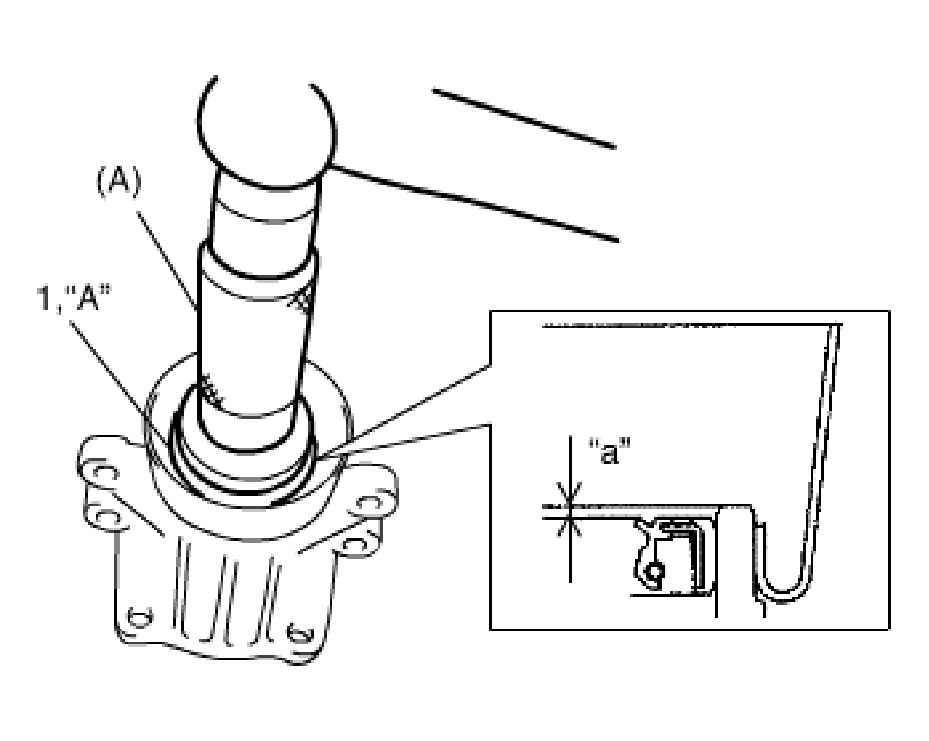 (A)
1,"A"
"a"