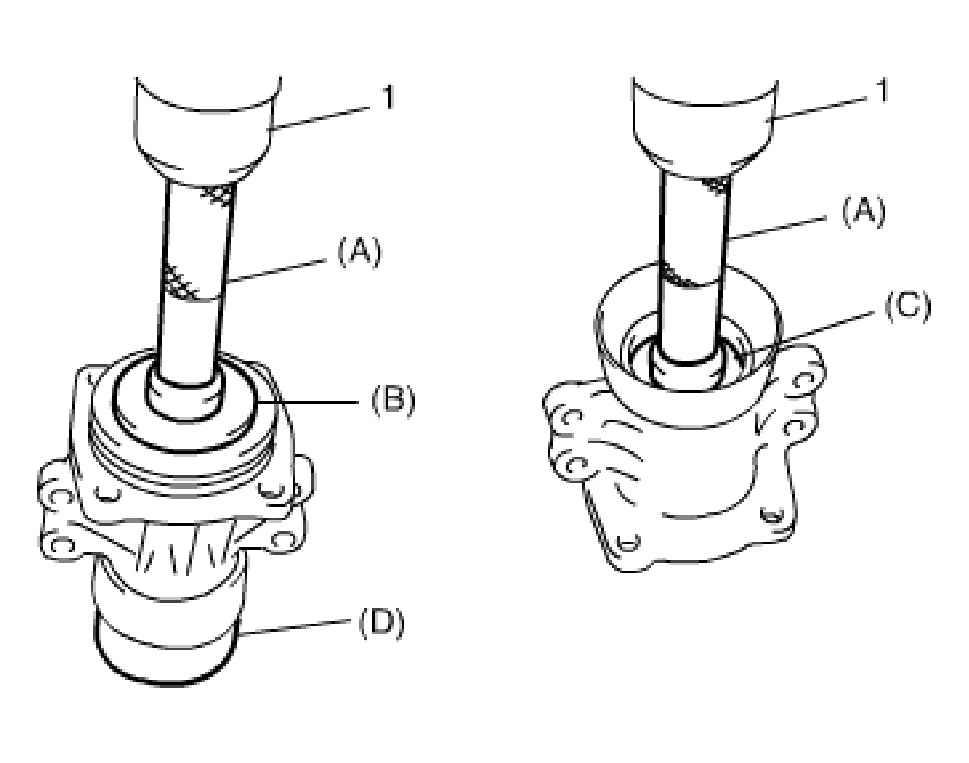 1
(A)
(B)
(D)
1
(A)
(C)