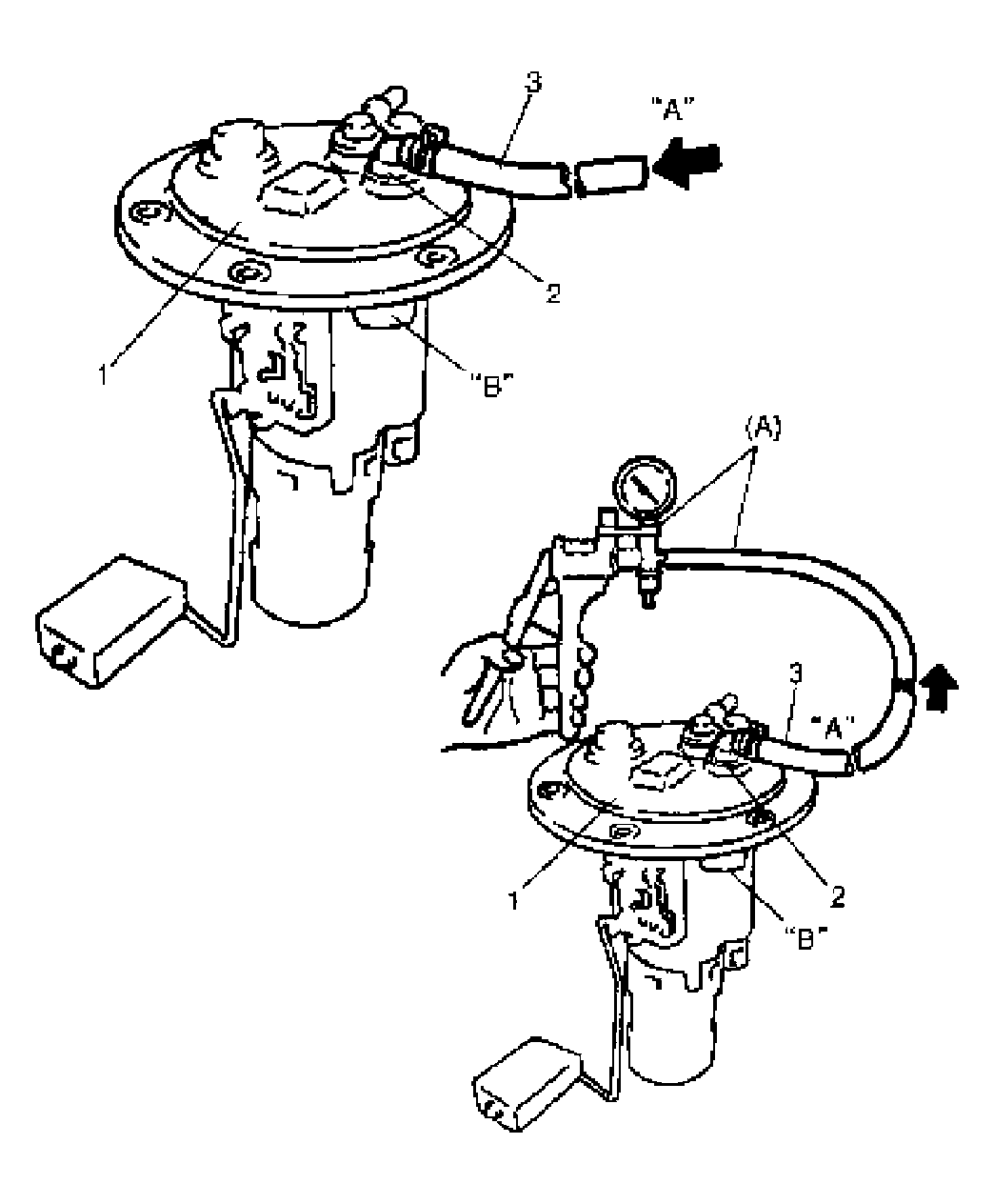 3
"A"
2
1
"B"
(A)
3
"A"
1
2
"B"