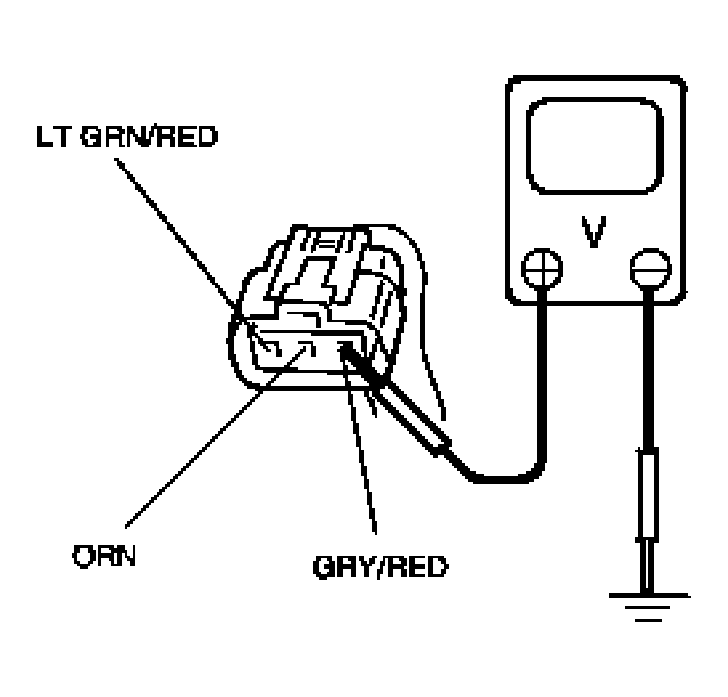 LT GRN/RED

V

ORN

GRY/RED