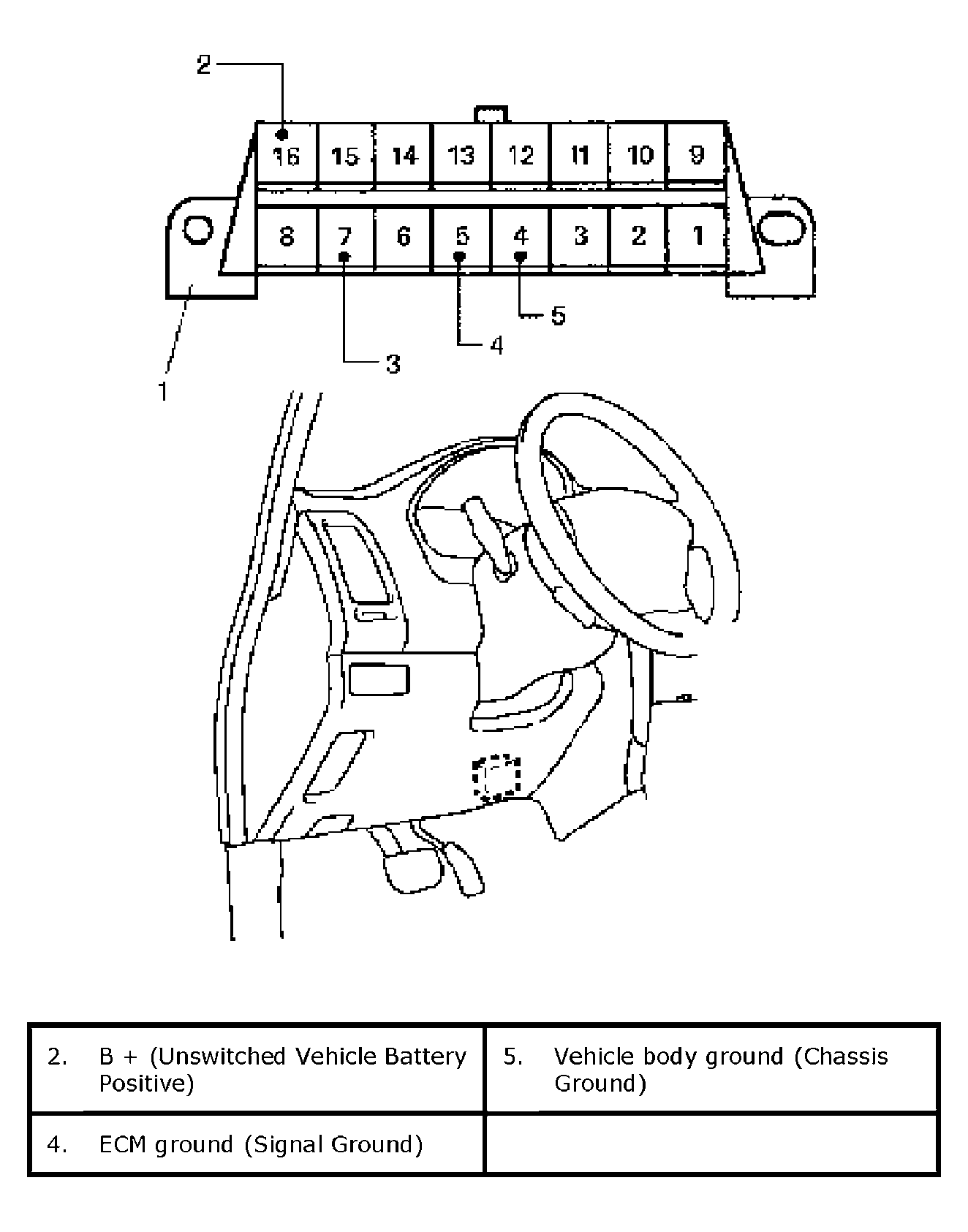 2

16 15 14 13 12 11 10 9

8 7 6 5 4 3 2 1

5

4

3

1

| 2. B + (Unswitched Vehicle Battery Positive) | 5. Vehicle body ground (Chassis Ground) |
|---|---|
| 4. ECM ground (Signal Ground) | |