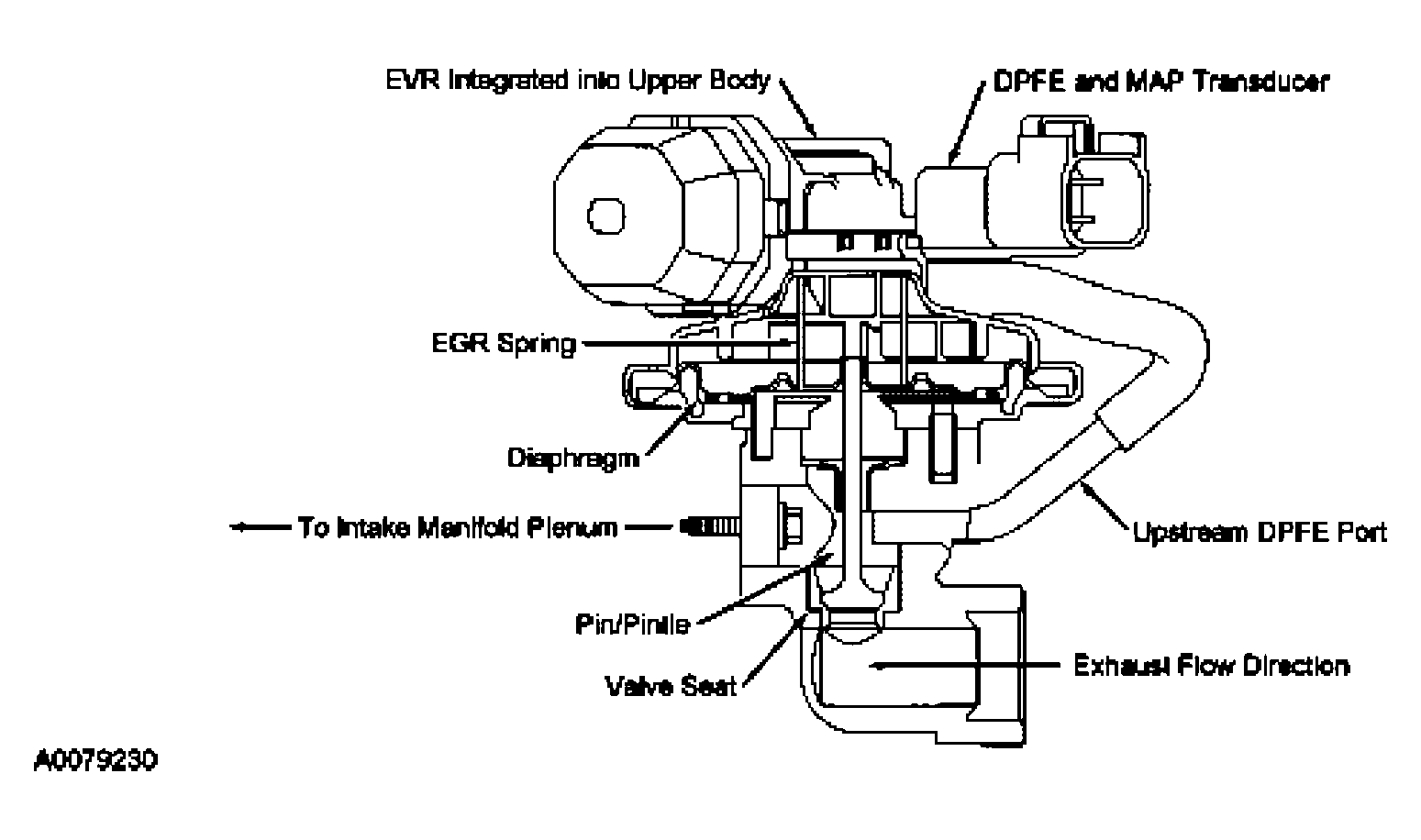 EVR Integrated into Upper Body

DPFE and MAP Transducer

EGR Spring

Diaphragm

To Intake Manifold Plenum

Upstream DPFE Port

Pin/Pintle

Valve Seat

Exhaust Flow Direction

A0079230