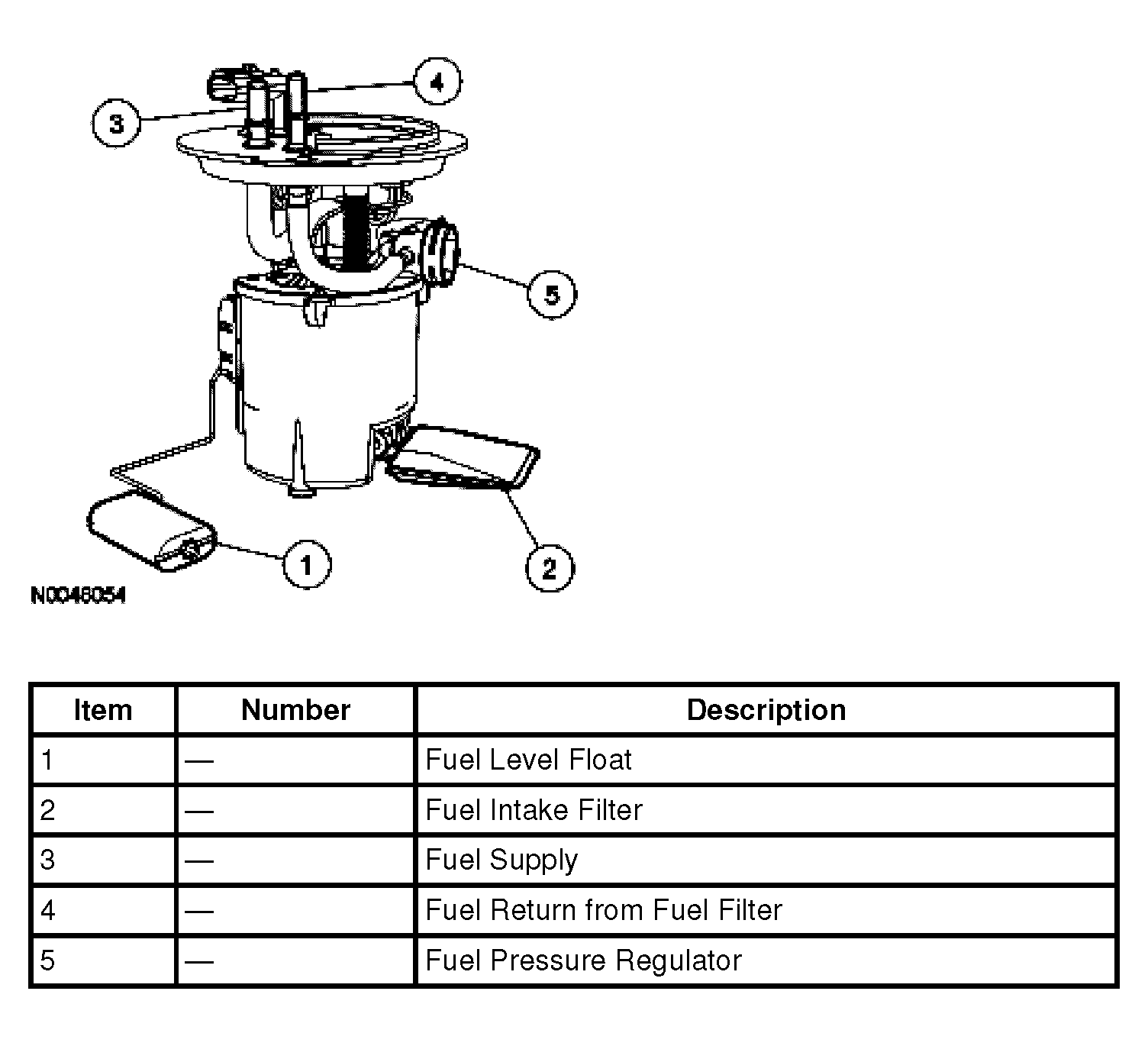 4

3

5

1

2

N0046054

| Item | Number | Description |
|---|---|---|
| 1 | — | Fuel Level Float |
| 2 | — | Fuel Intake Filter |
| 3 | — | Fuel Supply |
| 4 | — | Fuel Return from Fuel Filter |
| 5 | — | Fuel Pressure Regulator |