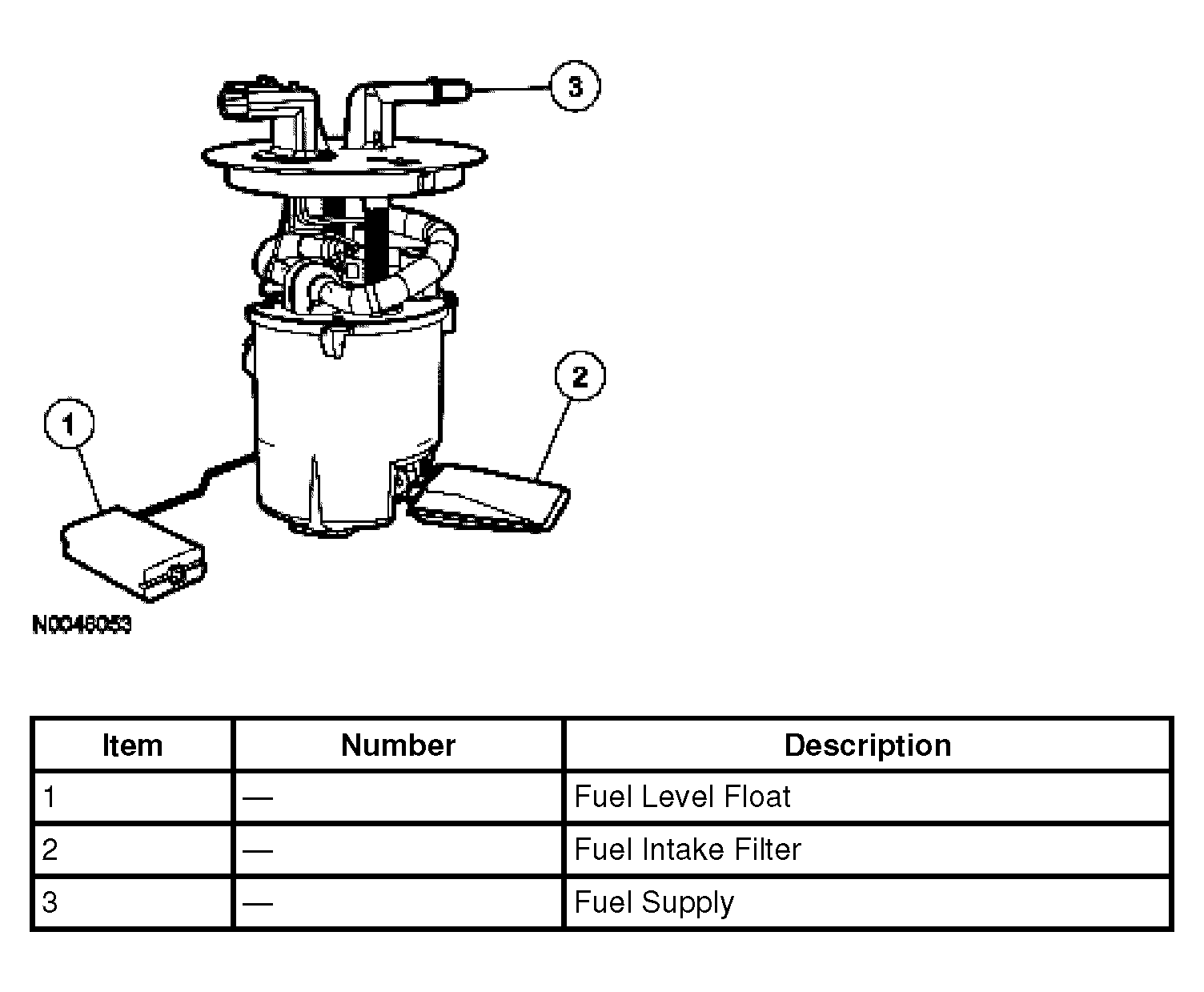 3

2

1

N0046053

| Item | Number | Description |
|---|---|---|
| 1 | — | Fuel Level Float |
| 2 | — | Fuel Intake Filter |
| 3 | — | Fuel Supply |