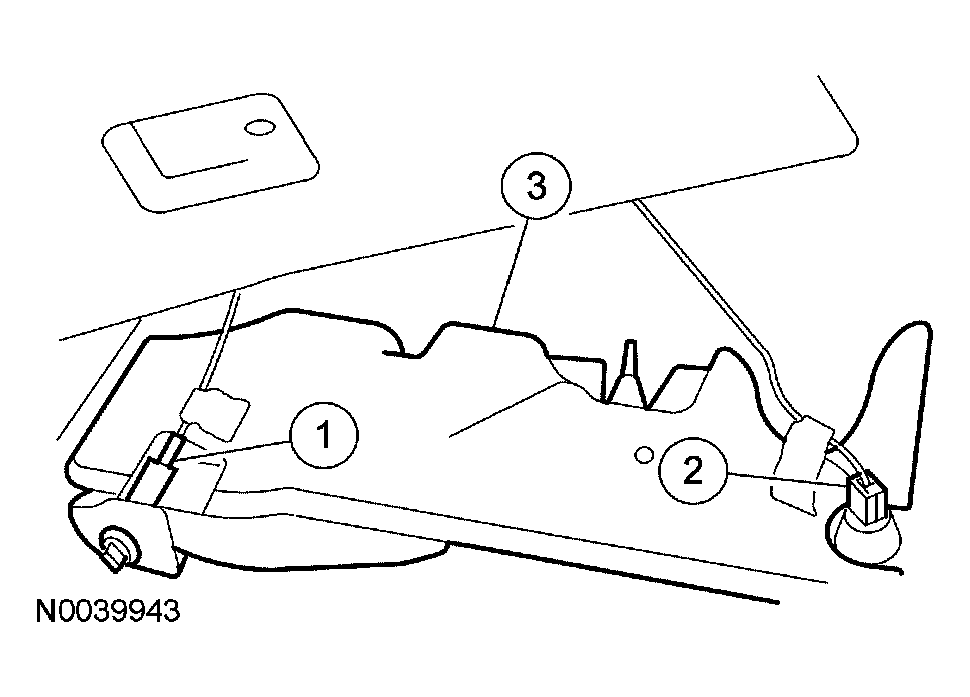 3

1

2

N0039943