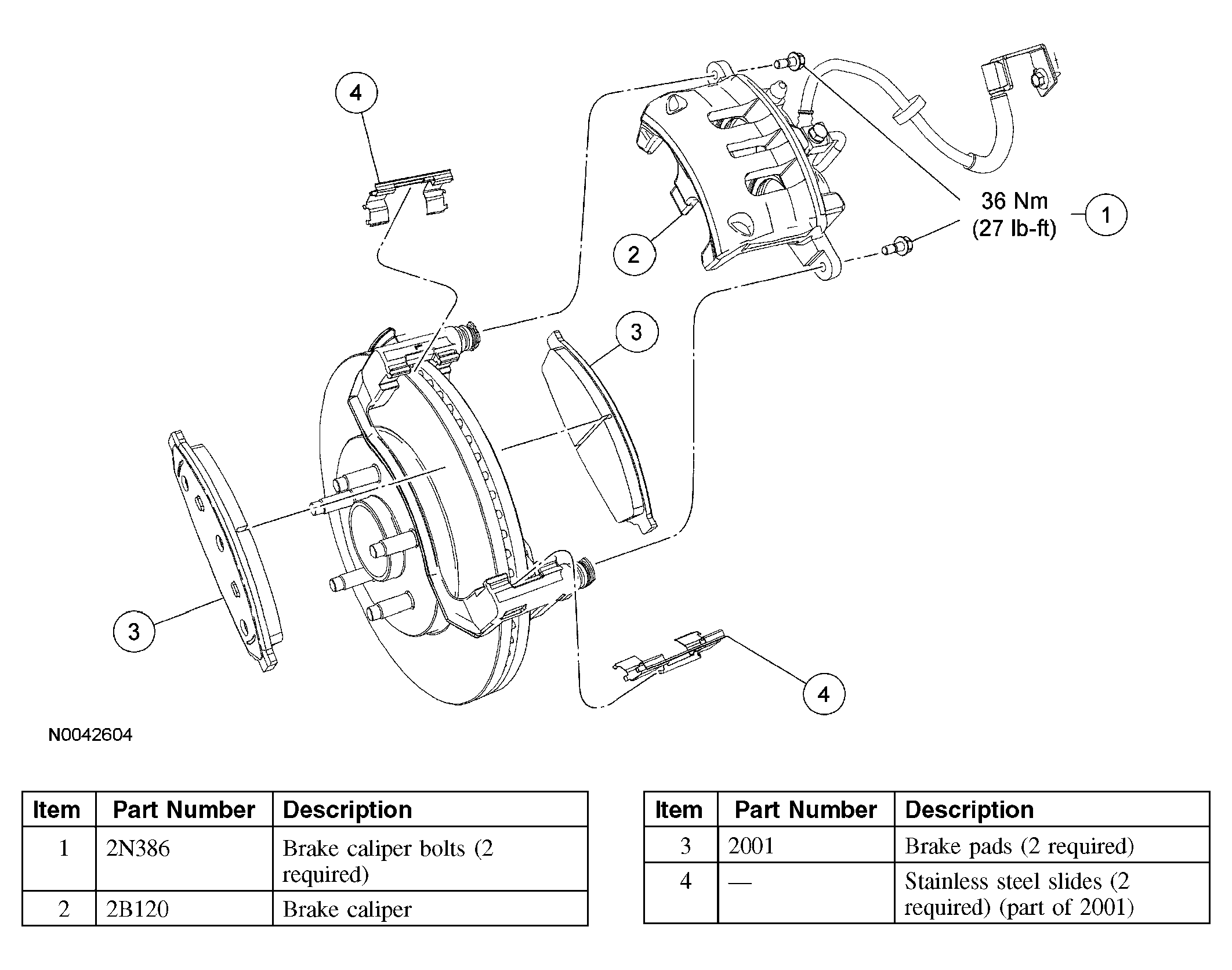 4

36 Nm
(27 lb-ft)

1

2

3

3

4

N0042604

| Item | Part Number | Description |
|---|---|---|
| 1 | 2N386 | Brake caliper bolts (2 required) |
| 2 | 2B120 | Brake caliper |

| Item | Part Number | Description |
|---|---|---|
| 3 | 2001 | Brake pads (2 required) |
| 4 | — | Stainless steel slides (2 required) (part of 2001) |