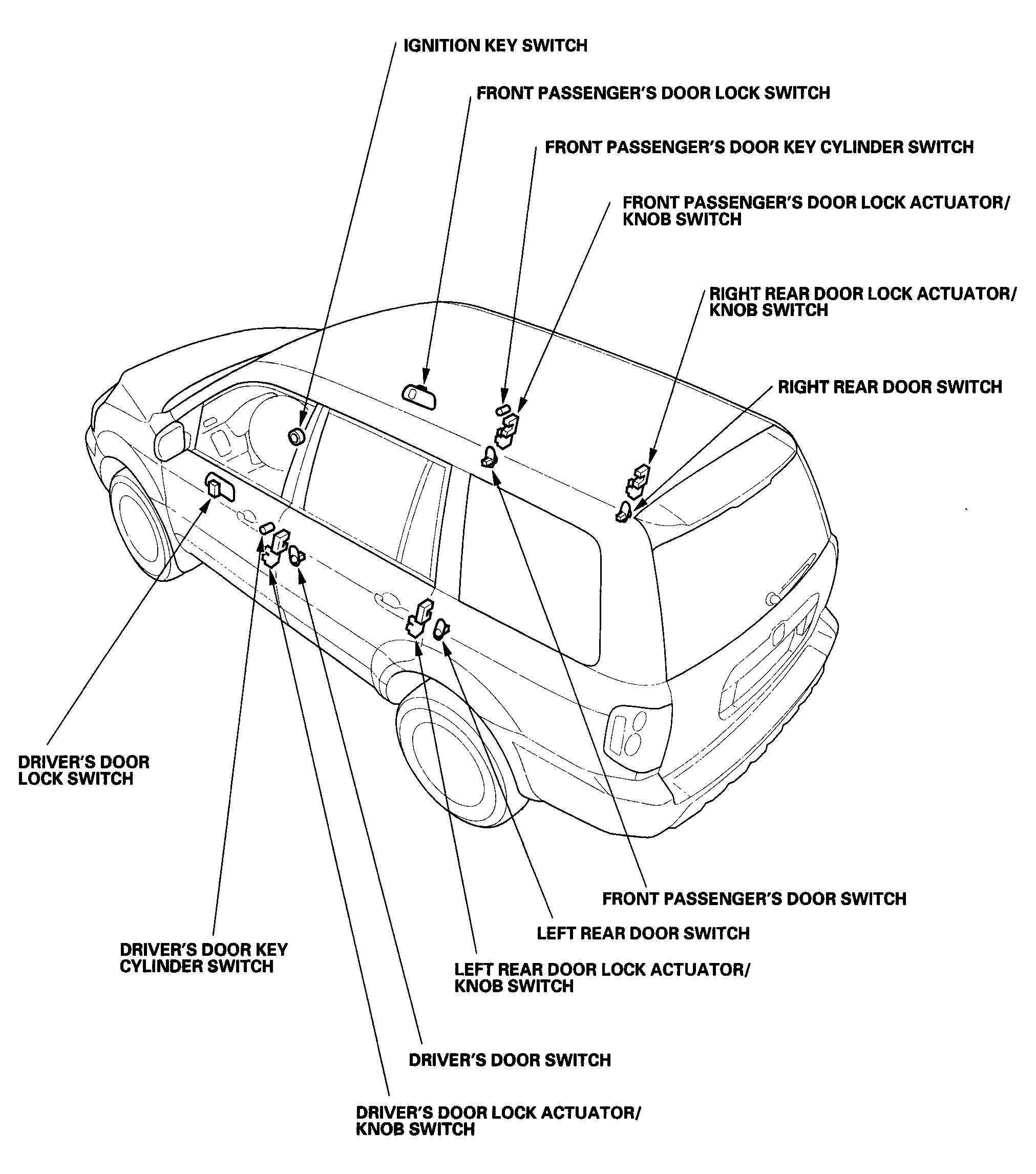 IGNITION KEY SWITCH

FRONT PASSENGER'S DOOR LOCK SWITCH

FRONT PASSENGER'S DOOR KEY CYLINDER SWITCH

FRONT PASSENGER'S DOOR LOCK ACTUATOR/ KNOB SWITCH

RIGHT REAR DOOR LOCK ACTUATOR/ KNOB SWITCH

RIGHT REAR DOOR SWITCH

DRIVER'S DOOR LOCK SWITCH

FRONT PASSENGER'S DOOR SWITCH

LEFT REAR DOOR SWITCH

DRIVER'S DOOR KEY CYLINDER SWITCH

LEFT REAR DOOR LOCK ACTUATOR/ KNOB SWITCH

DRIVER'S DOOR SWITCH

DRIVER'S DOOR LOCK ACTUATOR/ KNOB SWITCH