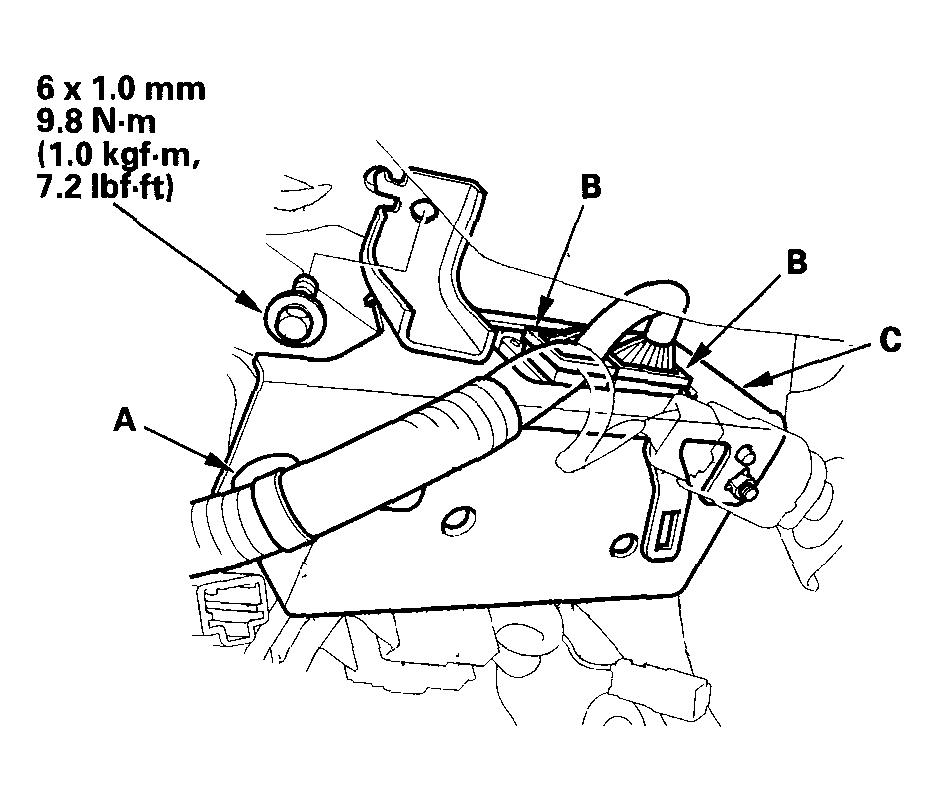 6 x 1.0 mm
9.8 N·m
(1.0 kgf·m,
7.2 lbf·ft)

B

B

C

A