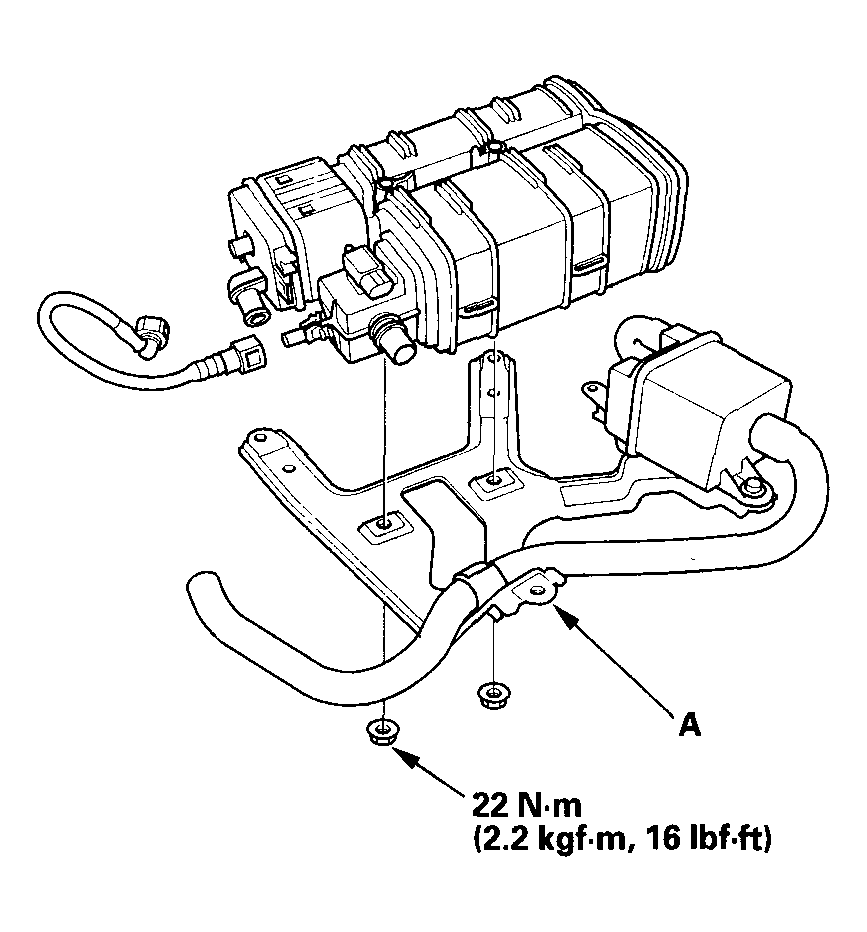 A

22 N·m
(2.2 kgf·m, 16 lbf·ft)