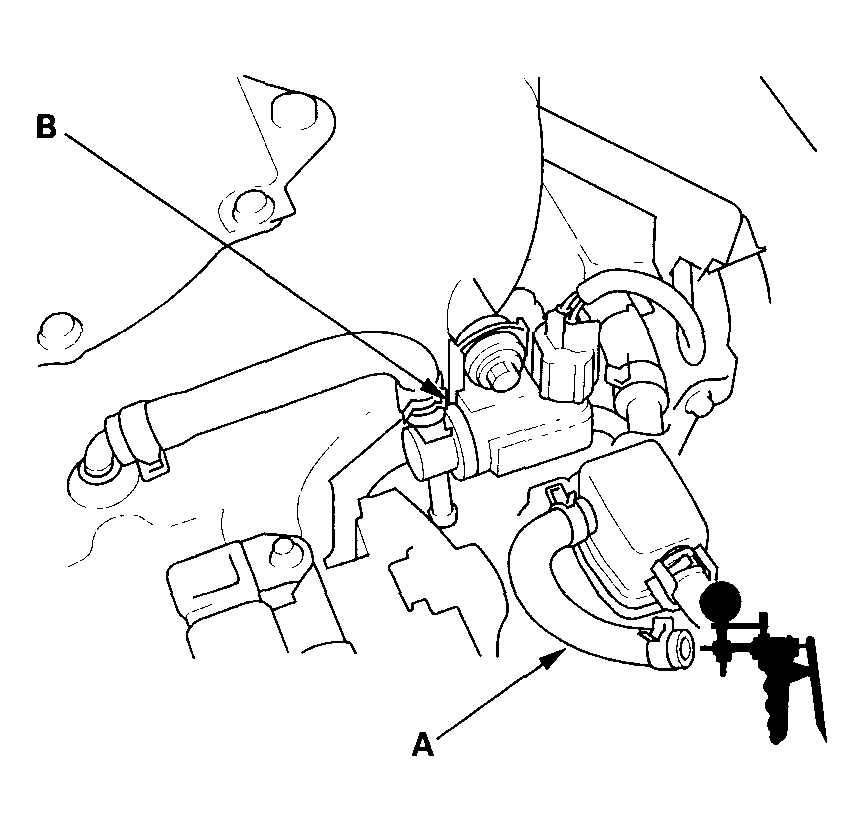 B

A